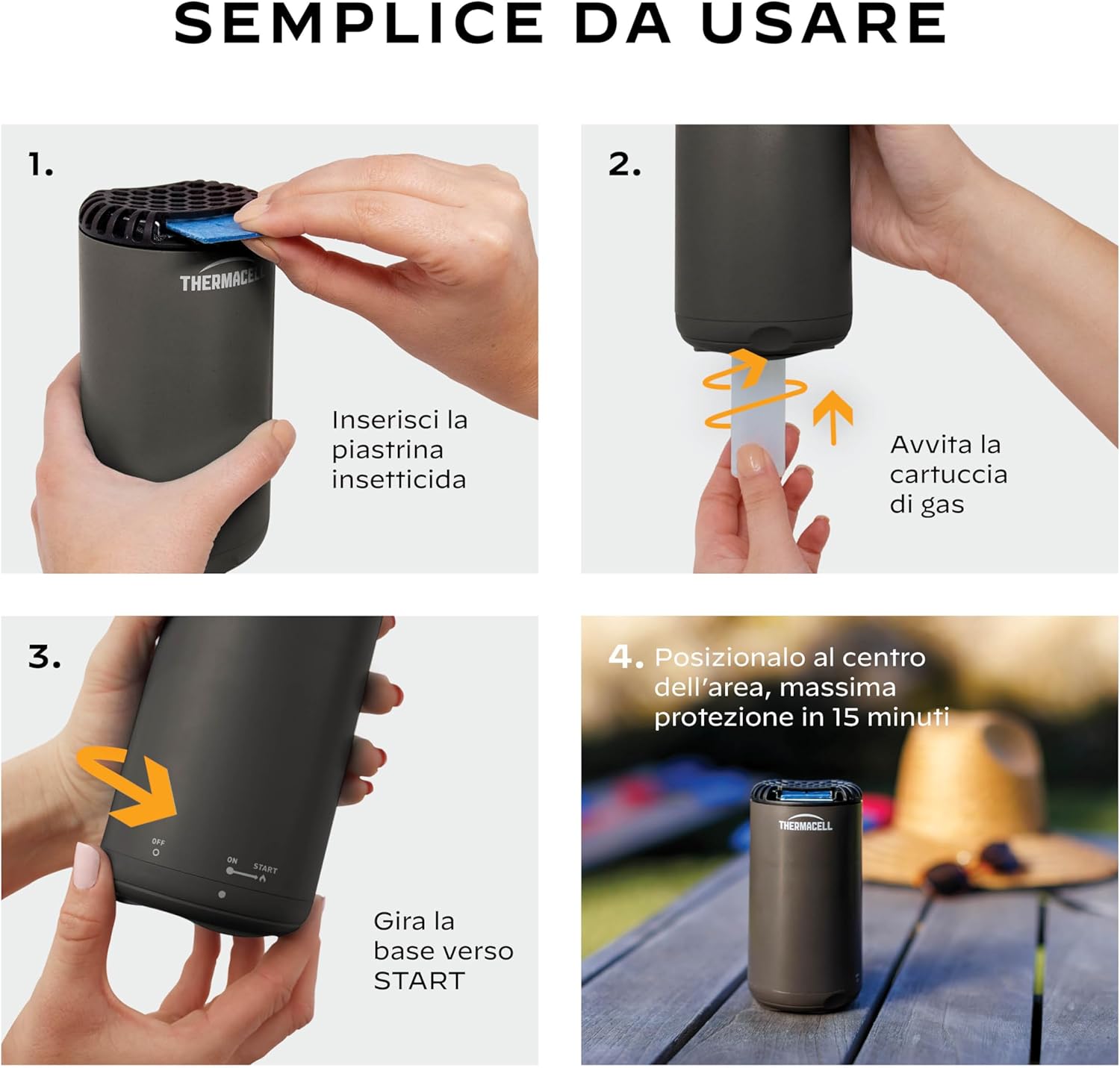 SEMPLICE DA USARE

1.

THERMACELL

Inserisci la piastrina insetticida

2.

Avvita la cartuccia di gas

3.

OFF

ON START

Gira la base verso START

4. Posizionalo al centro dell'area, massima protezione in 15 minuti

THERMACELL